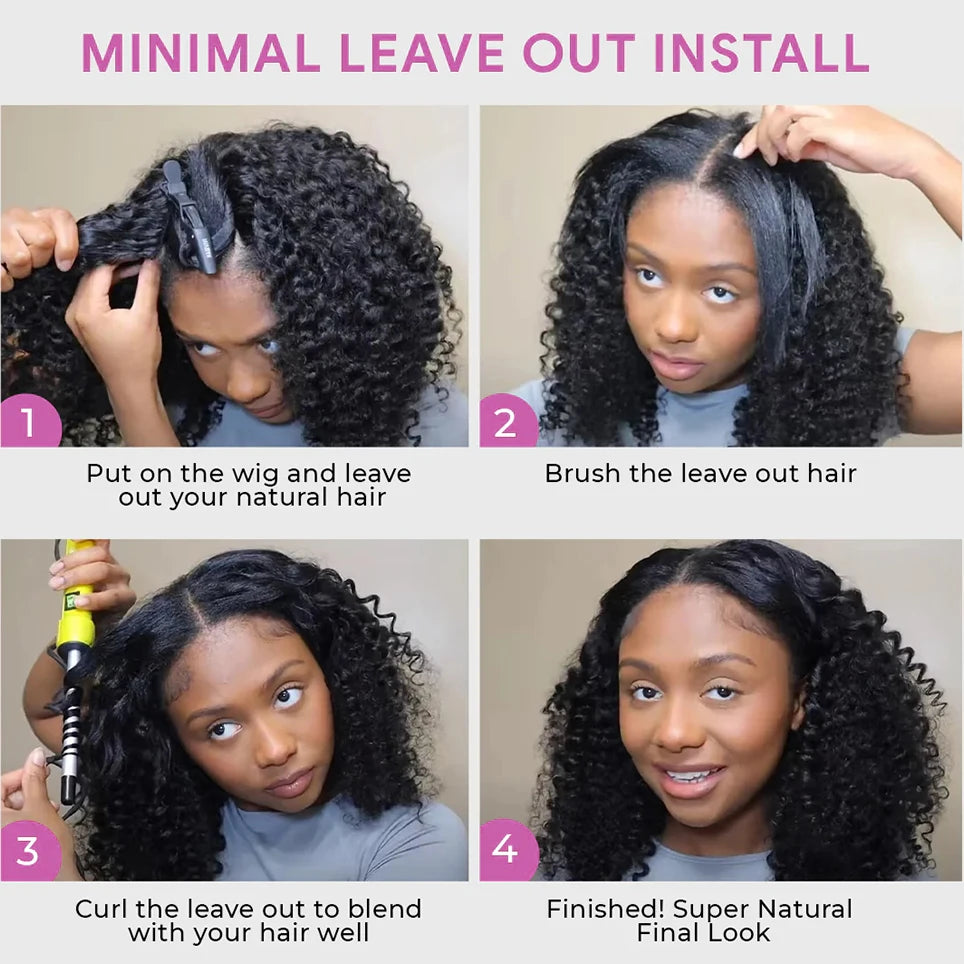 MINIMAL LEAVE OUT INSTALL

1

Put on the wig and leave out your natural hair

2

Brush the leave out hair

3

Curl the leave out to blend with your hair well

4

Finished! Super Natural Final Look